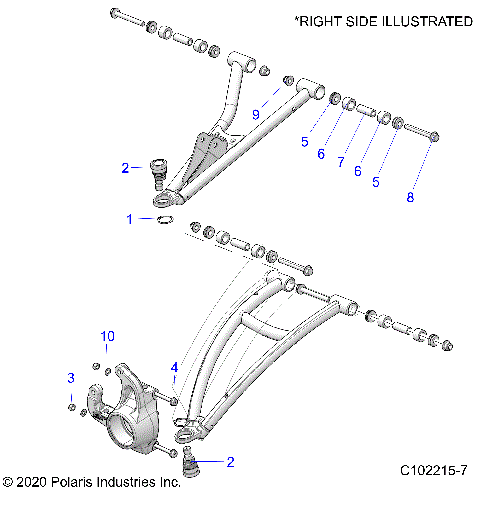 *RIGHT SIDE ILLUSTRATED

9

5

6

7

6

5

8

2

1

10

3

4

2

C102215-7

© 2020 Polaris Industries Inc.