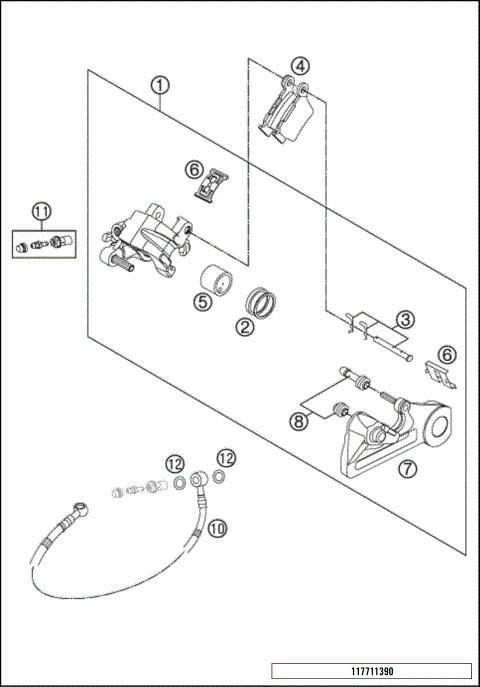 1
4
6
11
5
2
3
6
8
7
12
12
10
117711390