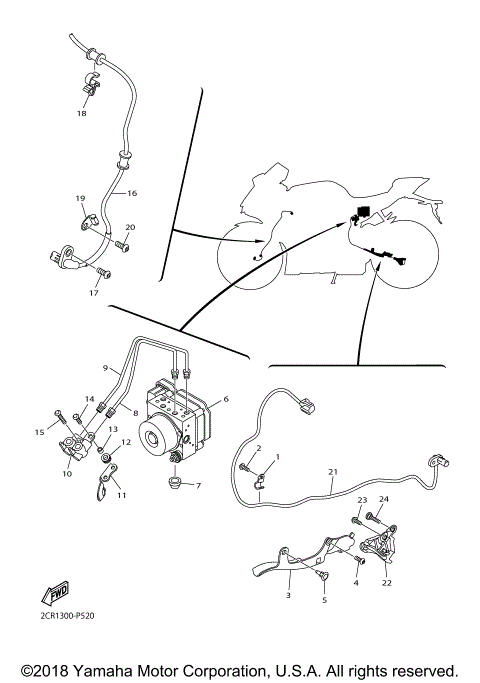 18
19
16
20
17
9
14
8
6
15
13
12
10
11
7
2
1
21
23
24
3
4
22
5
FWD
2CR1300-P520
©2018 Yamaha Motor Corporation, U.S.A. All rights reserved.