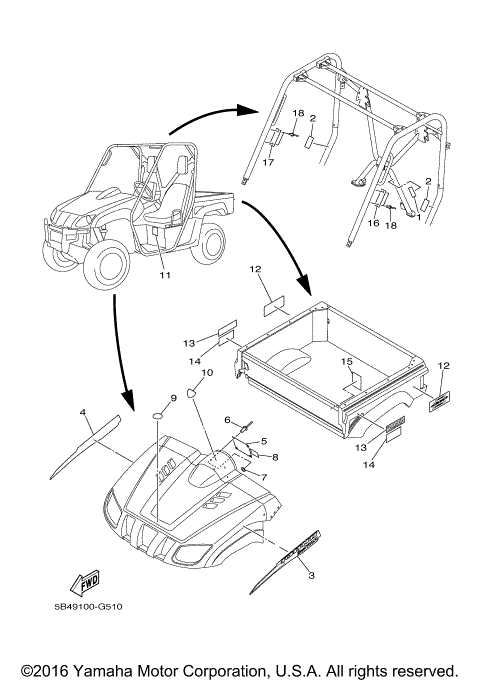 18
2
17
2
16
18
1
11
12
13
14
15
12
10
9
4
6
5
8
7
13
14
3
FWD
5B49100-G510

©2016 Yamaha Motor Corporation, U.S.A. All rights reserved.