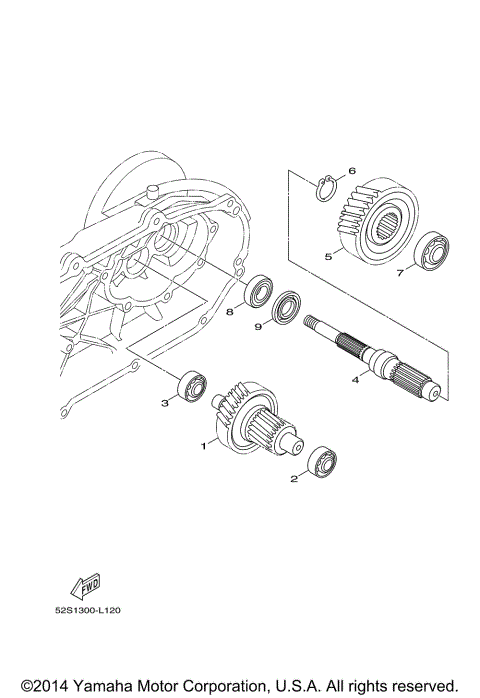 6

5

7

8

9

4

3

1

2

FWD

52S1300-L120

©2014 Yamaha Motor Corporation, U.S.A. All rights reserved.