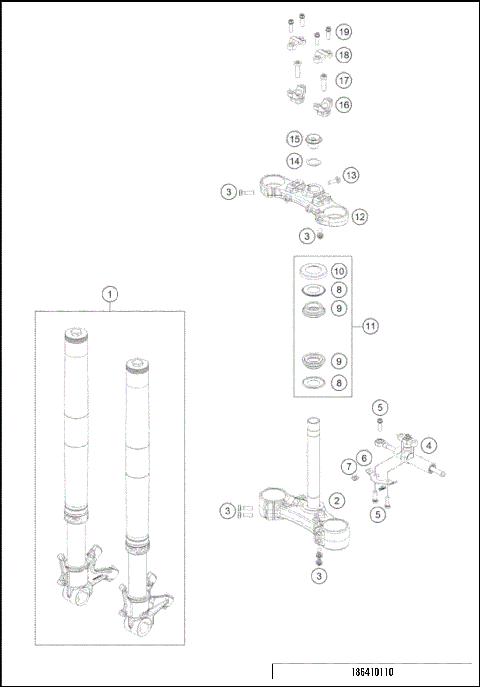 19
18
17
16
15
14
13
3
12
3
10
8
9
11
9
8
1
5
4
7
6
2
3
5
3
186410110