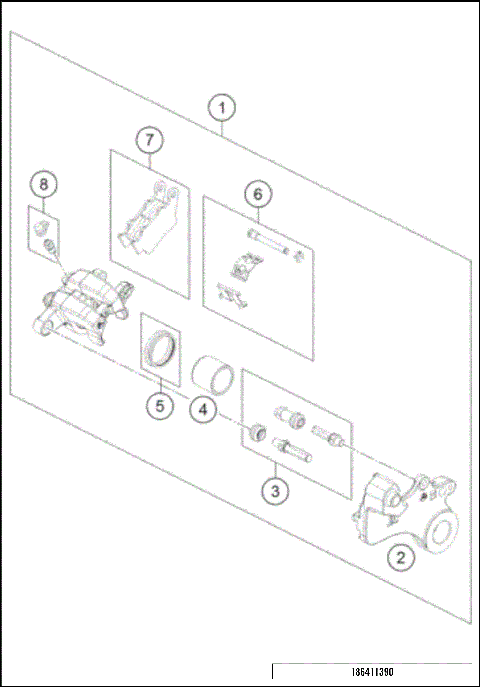 1
7
8
6
5
4
3
2
186411390