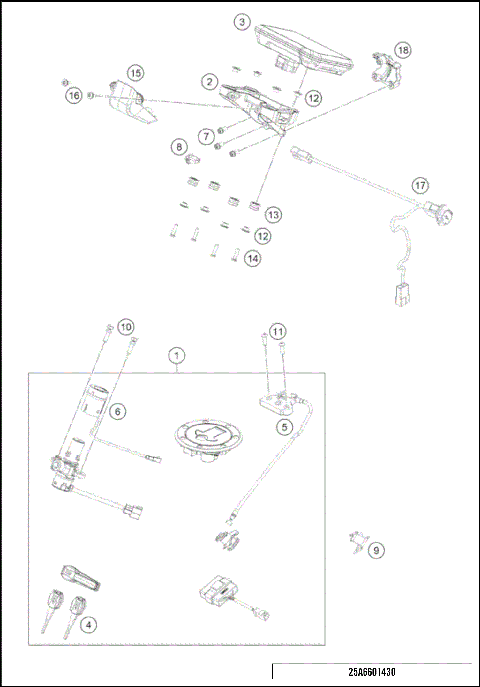 3
18
15
2
16
12
7
8
17
13
12
14
10
11
1
6
5
9
4
25A6601430