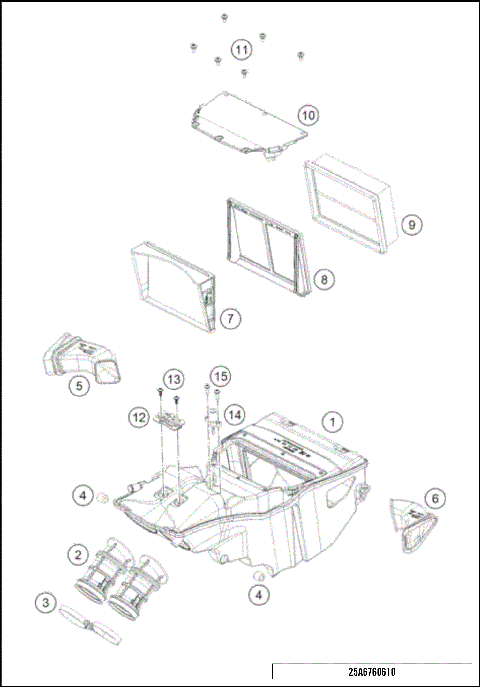 11
10
9
8
7
5
13
15
12
14
1
4
6
2
4
3
25A6760610