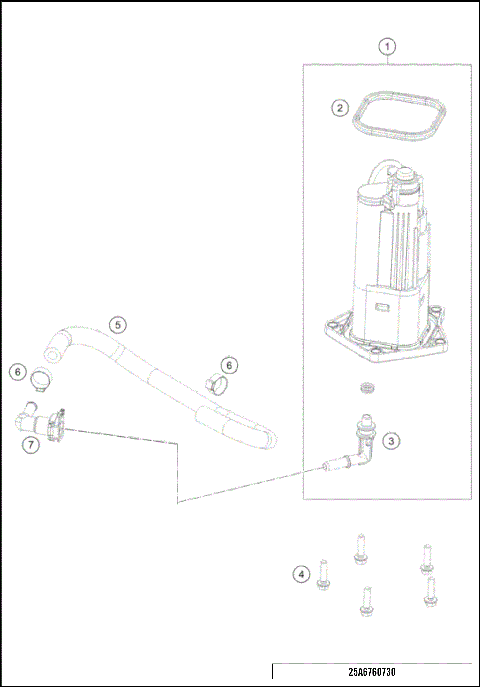 1
2
5
6
6
7
3
4
25A6760730