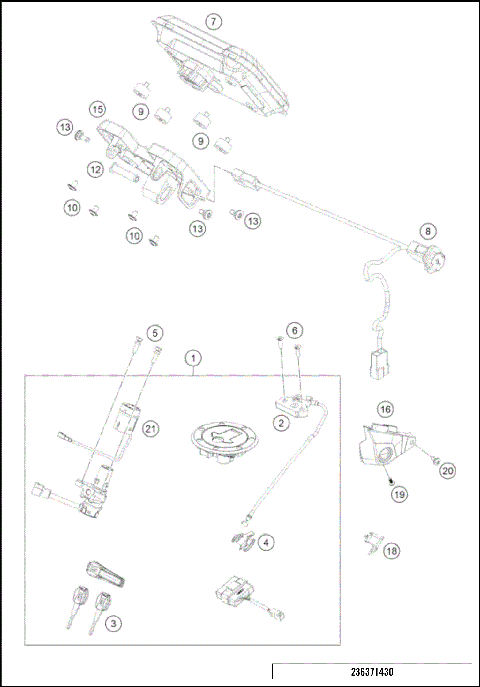 7
15
9
13
9
12
10
13
13
10
8
5
6
1
21
2
16
20
19
4
18
3
236371430