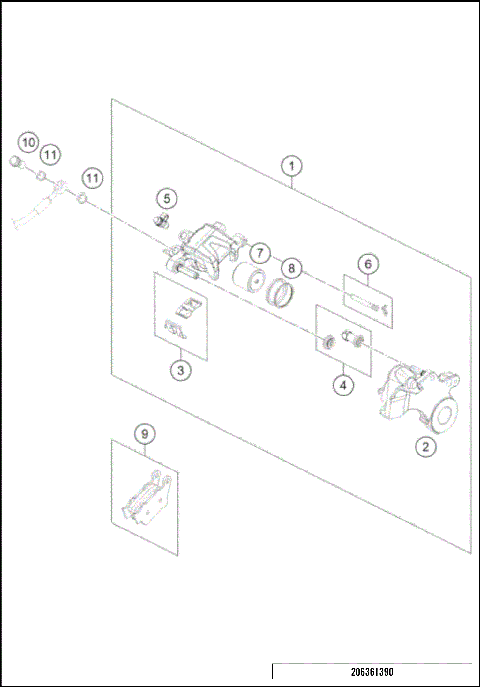 10
11
11
1
5
7
8
6
3
4
2
9
206361390