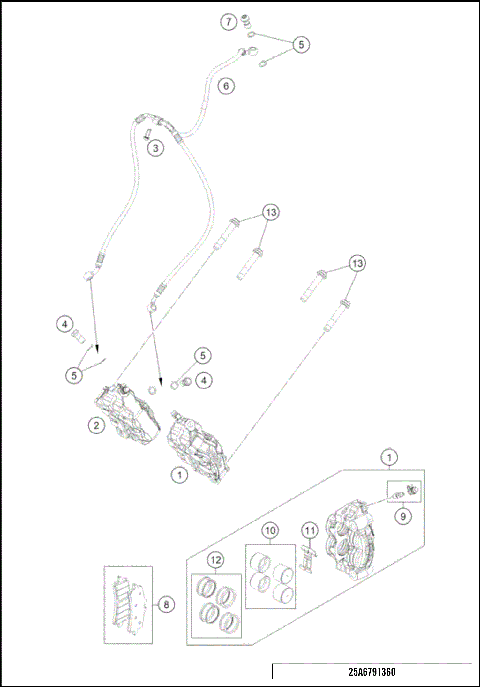 7
5
6
3
13
13
4
5
5
4
2
1
1
9
10
11
12
8
25A6791360