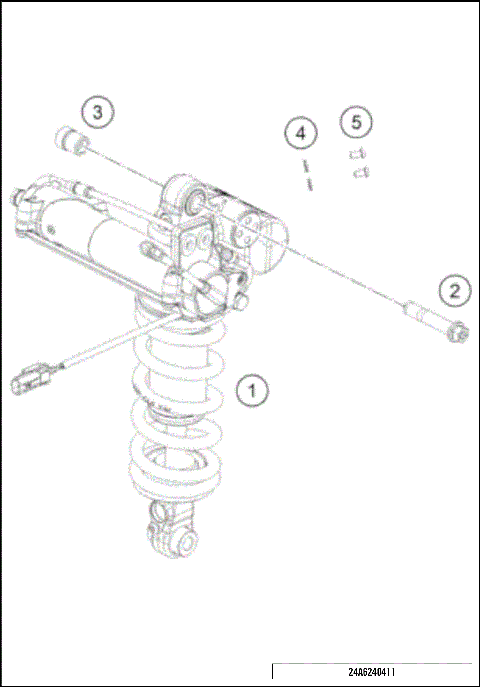 3

4

5

2

1

24A6240411