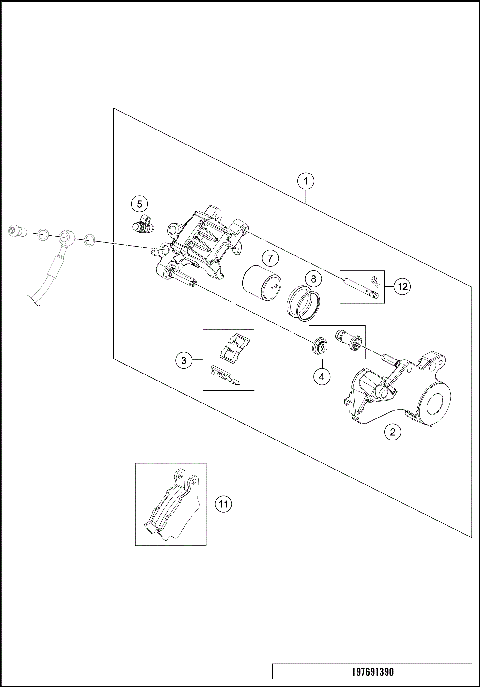 1
5
7
8
12
3
4
2
11
197691390