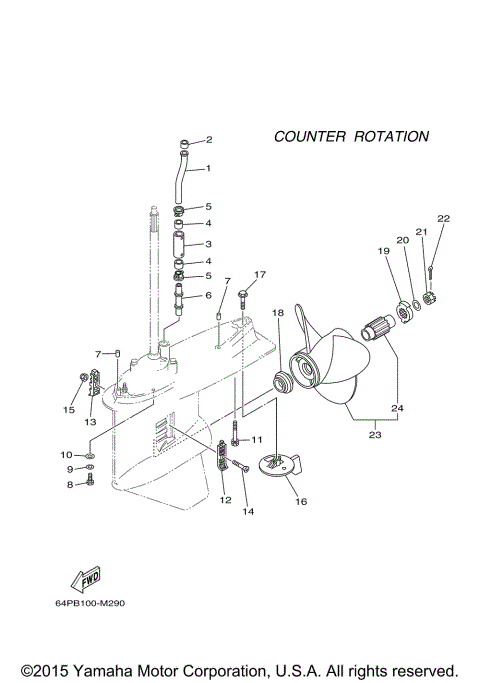 COUNTER ROTATION

2
1
5
4
3
4
5
6
7
17
22
21
20
19
18
7
15
13
24
23
11
10
9
8
12
14
16

FWD

64PB100-M290

©2015 Yamaha Motor Corporation, U.S.A. All rights reserved.