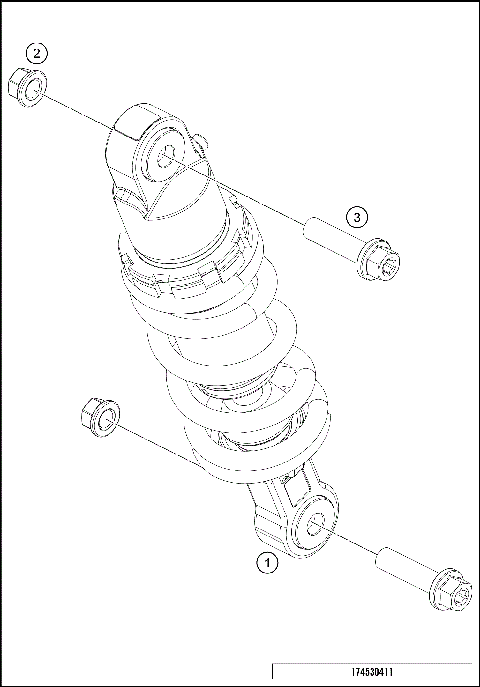 2
3
1
174530411