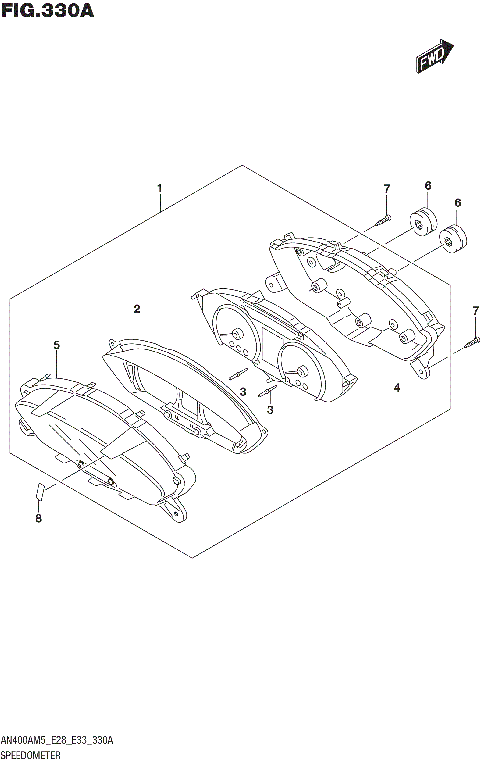 FIG.330A

FWD

1
7
6
6
2
7
5
3
3
4
8

AN400AM5_E28_E33_330A
SPEEDOMETER