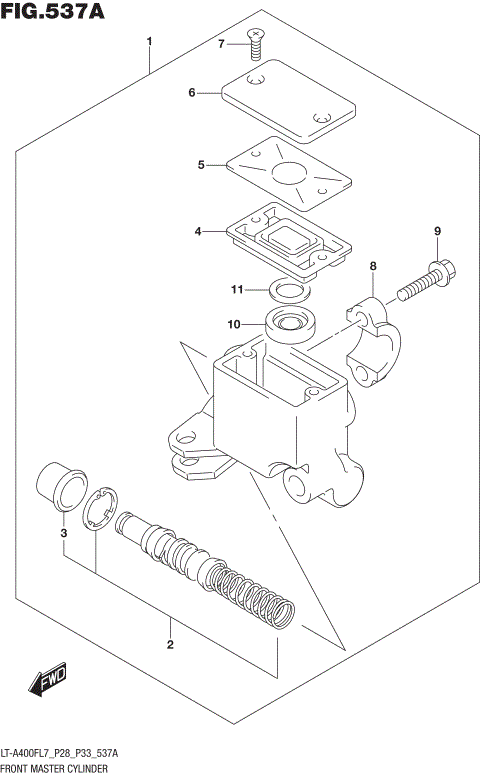 FIG.537A

1
7
6
5
4
9
8
11
10
3
2

FWD

LT-A400FL7_P28_P33_537A
FRONT MASTER CYLINDER