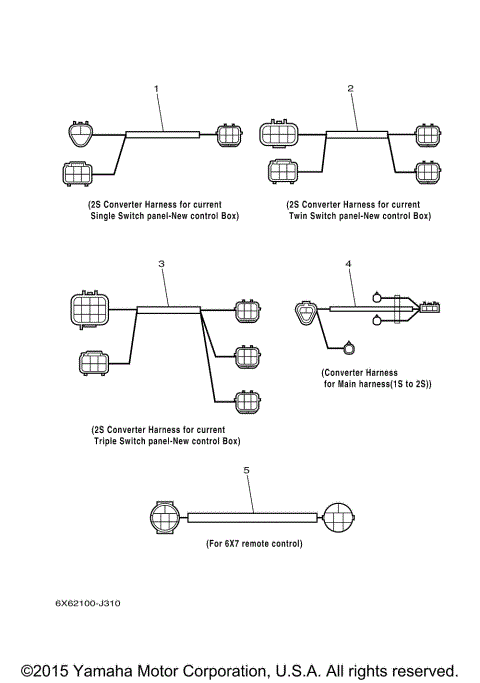 1

(2S Converter Harness for current Single Switch panel-New control Box)

2

(2S Converter Harness for current Twin Switch panel-New control Box)

3

(2S Converter Harness for current Triple Switch panel-New control Box)

4

(Converter Harness for Main harness(1S to 2S))

5

(For 6X7 remote control)

6X62100-J310

©2015 Yamaha Motor Corporation, U.S.A. All rights reserved.