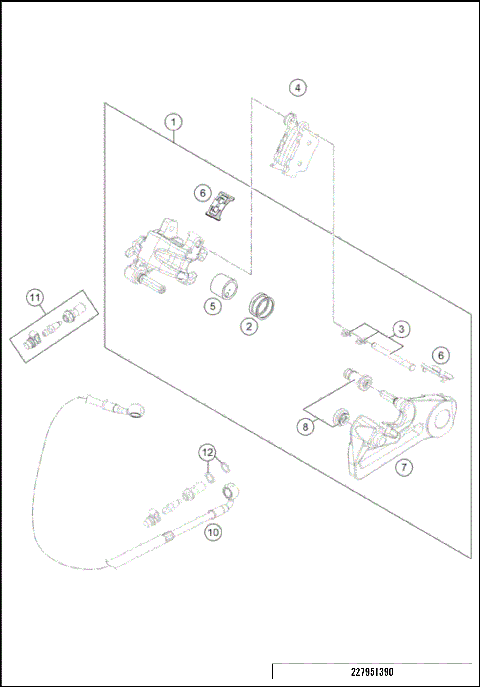 4
1
6
5
2
11
3
6
8
7
12
10
227951390