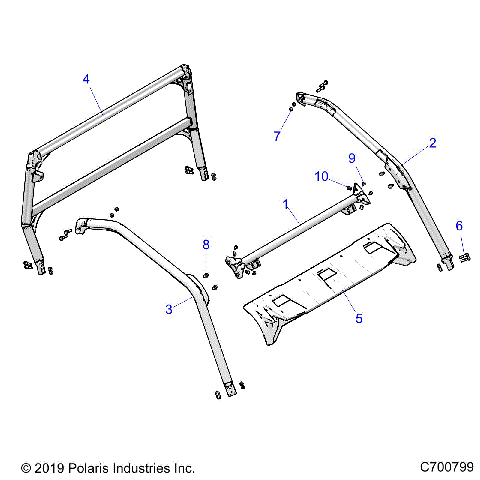 4

7

2

9

10

1

6

8

3

5

© 2019 Polaris Industries Inc.

C700799