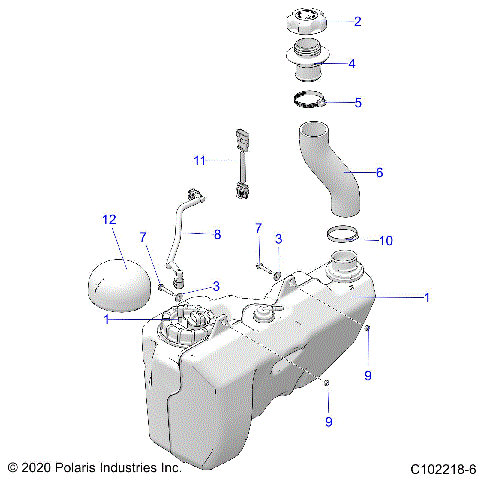 2
4
5
11
6
12
7
8
7
3
10
3
1
1
9
9
© 2020 Polaris Industries Inc.
C102218-6