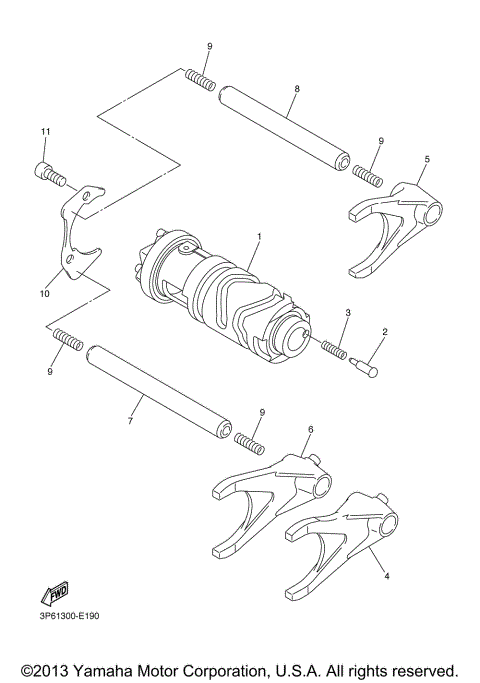 9

8

11

9

5

1

10

3

2

9

7

9

6

4

FWD

3P61300-E190

©2013 Yamaha Motor Corporation, U.S.A. All rights reserved.