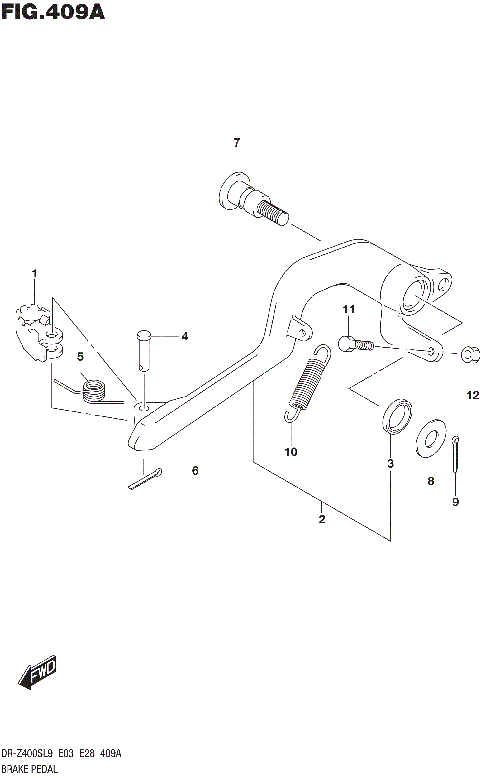 FIG.409A

7

1

11

4

5

12

10

3

6

8

9

2

FWD

DR-Z400SL9 E03 E28 409A
BRAKE PEDAL