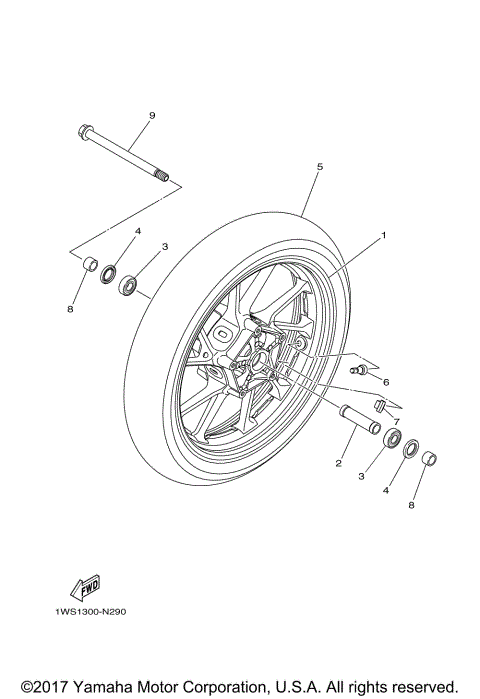 9

5

4

3

1

8

6

7

2

3

4

8

FWD

1WS1300-N290

©2017 Yamaha Motor Corporation, U.S.A. All rights reserved.