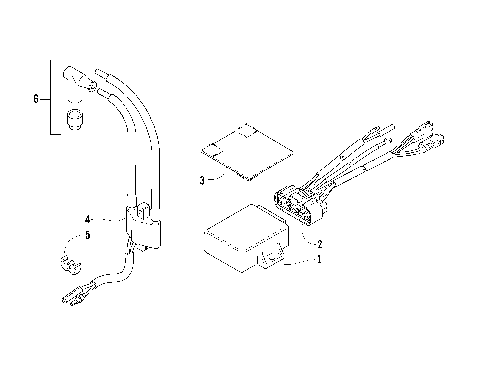 6
3
4
5
2
1