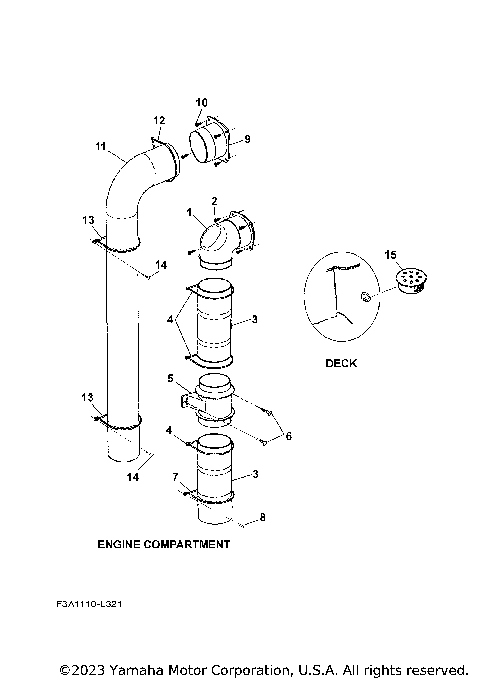 10
12
9
11
2
1
13
14
15
4
3
DECK
5
13
6
4
14
7
3
8
ENGINE COMPARTMENT
F3A1110-L321
©2023 Yamaha Motor Corporation, U.S.A. All rights reserved.