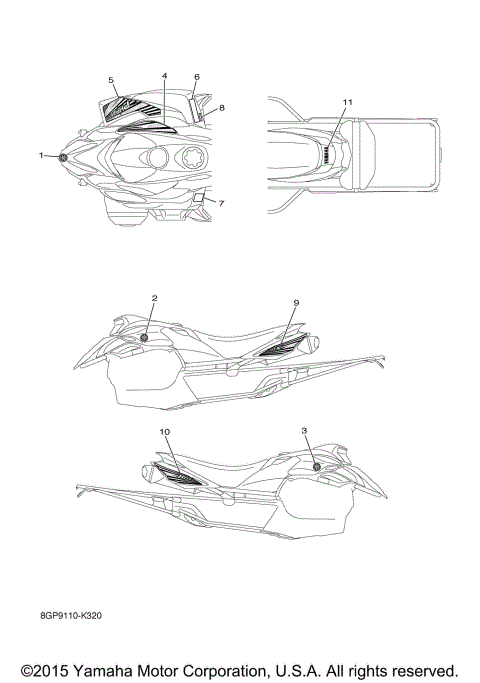 5
4
6
8
1
7
11
2
9
10
3
8GP9110-K320

©2015 Yamaha Motor Corporation, U.S.A. All rights reserved.