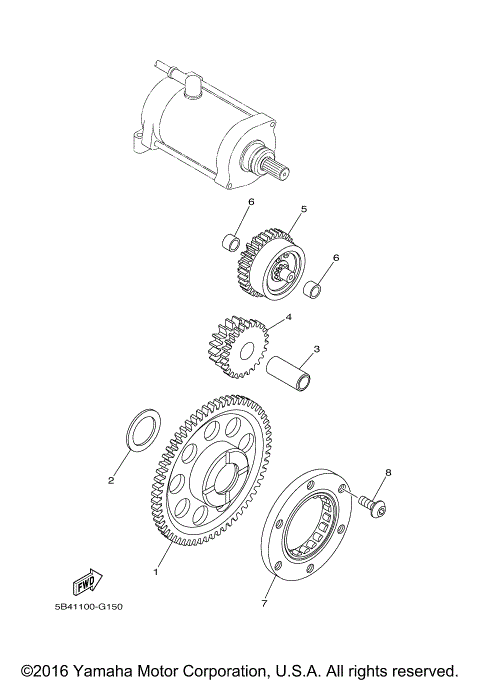 6
5
6
4
3
2
8
1
7
FWD
5B41100-G150

©2016 Yamaha Motor Corporation, U.S.A. All rights reserved.