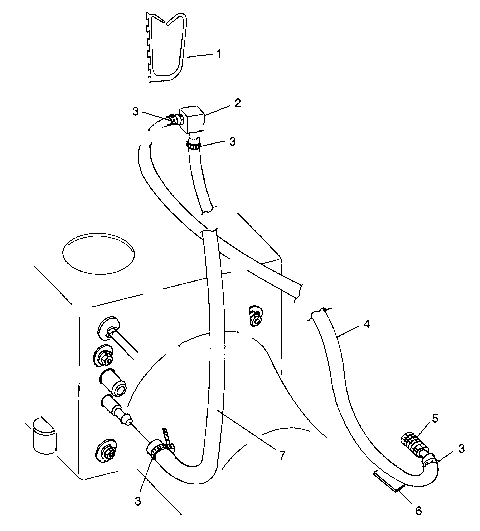 1
3
2
3
4
5
3
7
3
6