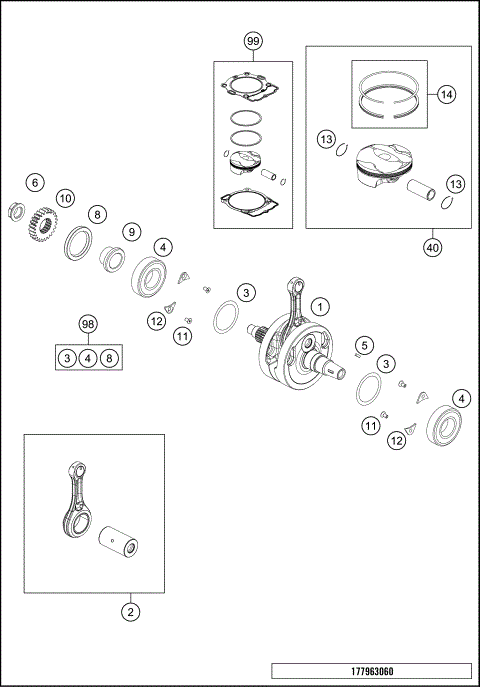 99

14

13

13

40

6

10

8

9

4

3

1

12

11

98

3 4 8

5

3

4

11

12

2

177963060