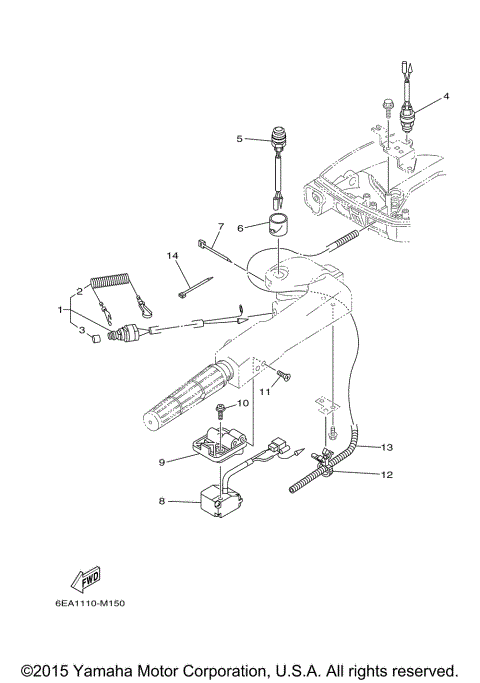 4
5
6
7
14
2
1
3
11
10
9
13
12
8
FWD
6EA1110-M150
©2015 Yamaha Motor Corporation, U.S.A. All rights reserved.