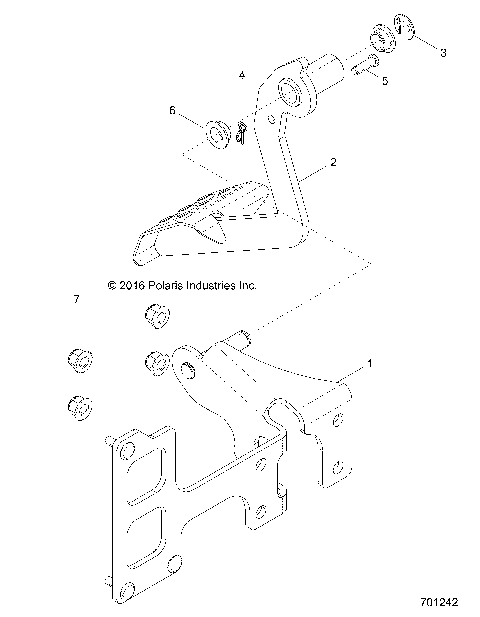 3

4

5

6

2

© 2016 Polaris Industries Inc.

7

1

701242