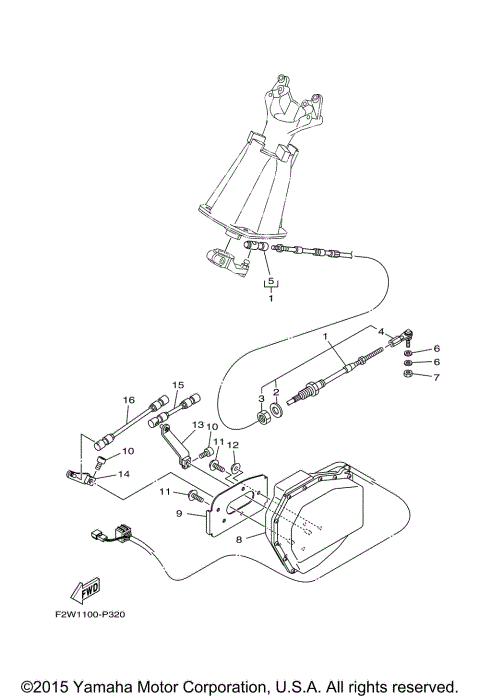 5
1
1
4
6
6
7
3
2
16
15
13
10
11
12
10
14
11
9
8
FWD
F2W1100-P320
©2015 Yamaha Motor Corporation, U.S.A. All rights reserved.