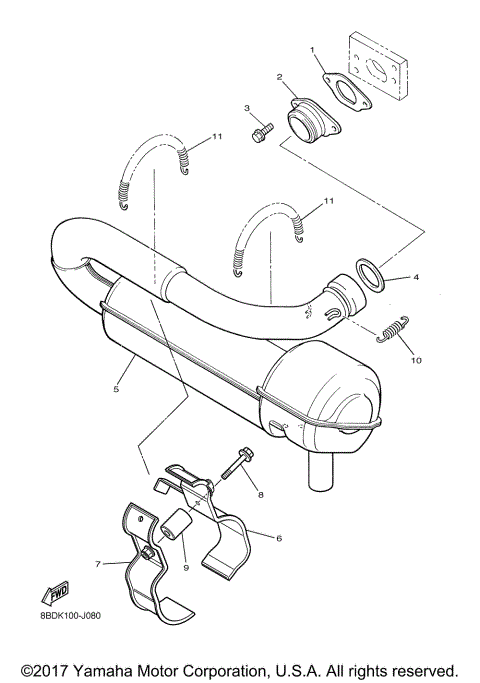 1
2
3
11
11
4
10
5
8
6
9
7
FWD
8BDK100-J080

©2017 Yamaha Motor Corporation, U.S.A. All rights reserved.