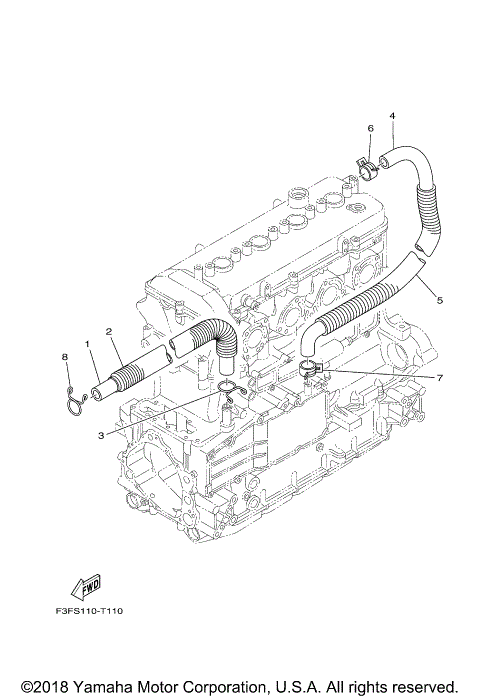 6
4
5
1
2
8
7
3
FWD
F3FS110-T110
©2018 Yamaha Motor Corporation, U.S.A. All rights reserved.