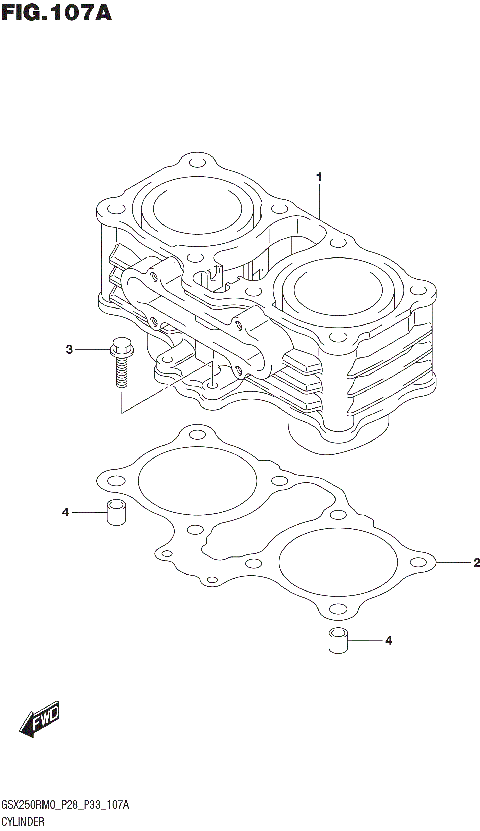 FIG.107A

1

3

4

2

4

FWD

GSX250RM0_P28_P33_107A
CYLINDER