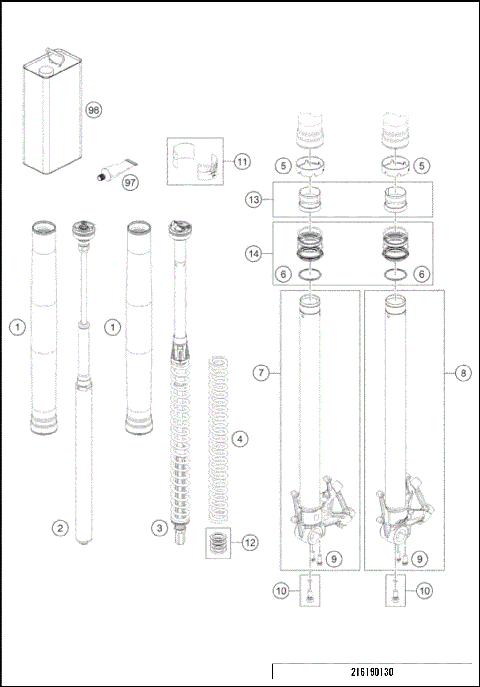 98
97
11
5
5
13
14
6
6
1
1
7
8
4
2
3
12
9
9
10
10
216190130