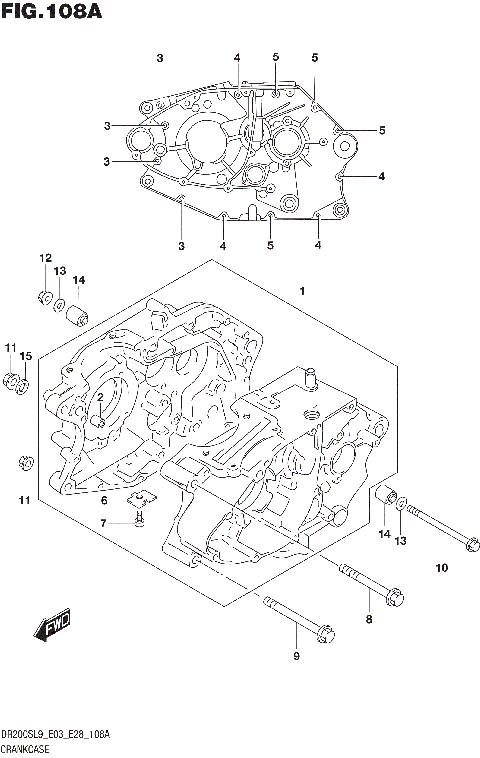 FIG.108A

3
4
5
5
3
5
3
4
3
4
5
4

12
13
14
1
11
15
2
11
6
7
14
13
10
8
9
FWD

DR200SL9_E03_E28_108A
CRANKCASE