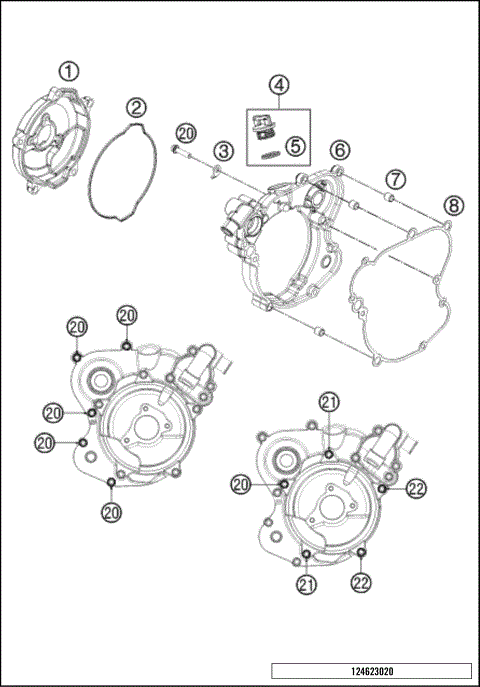 1
2
4
20
3
5
6
7
8
20
20
20
20
20
21
20
22
21
22
124623020