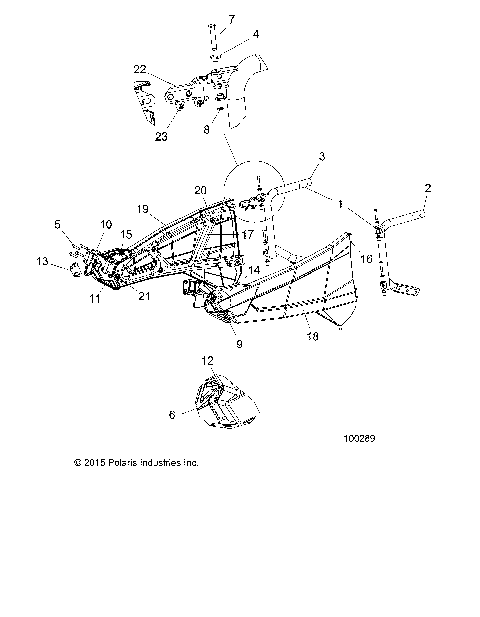 7
4
22
23
8
3
2
1
20
19
5
10
15
17
13
14
16
11
21
9
18
12
6
100289
© 2015 Polaris Industries Inc.