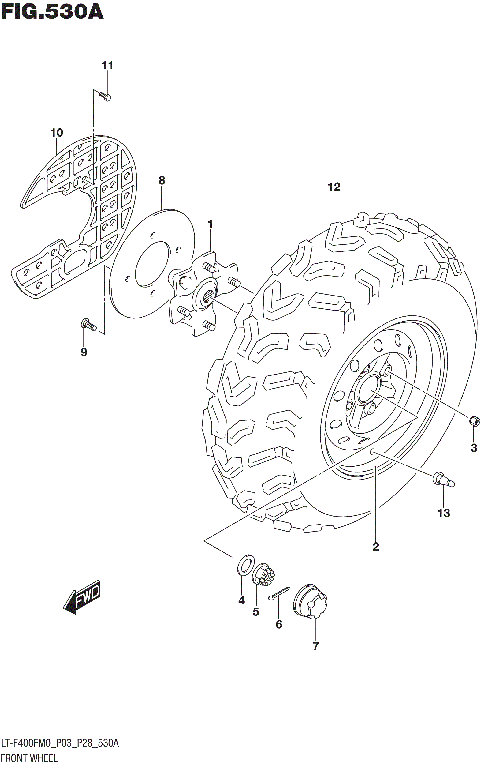 FIG.530A

11

10

8

12

1

9

3

13

2

4

5

6

7

FWD

LT-F400FM0_P03_P28_530A
FRONT WHEEL