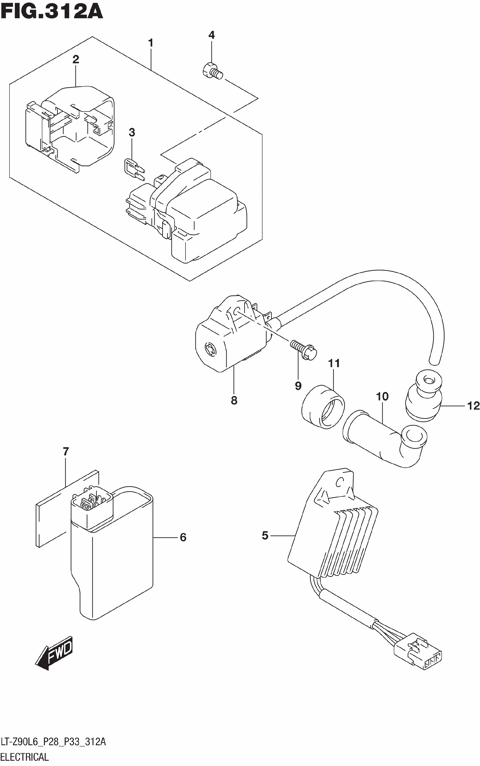 FIG.312A

1
2
3
4
8
9
11
10
12
7
6
5
FWD

LT-Z90L6_P28_P33_312A
ELECTRICAL