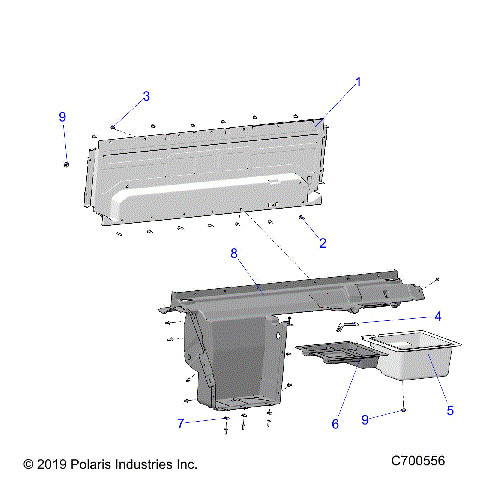 1
3
9
2
8
4
5
6
9
7

© 2019 Polaris Industries Inc.
C700556