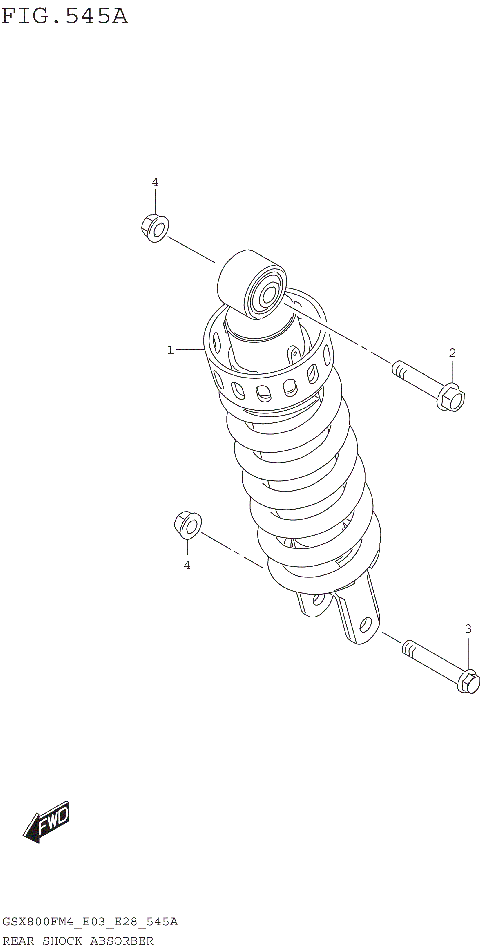 FIG.545A

4

1

2

4

3

FWD

GSX800FM4_E03_E28_545A
REAR SHOCK ABSORBER