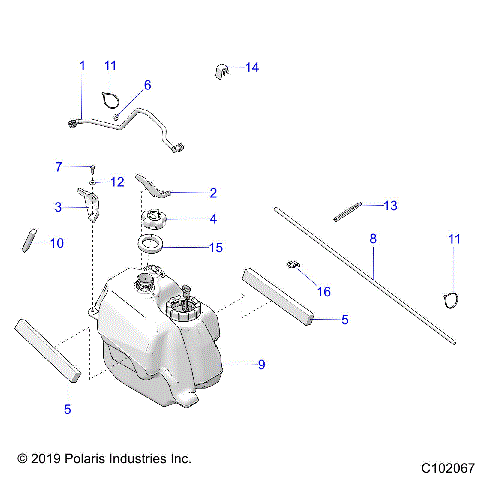 1
11
6
14
7
12
2
3
4
13
10
15
8
11
16
5
9
5

© 2019 Polaris Industries Inc.
C102067