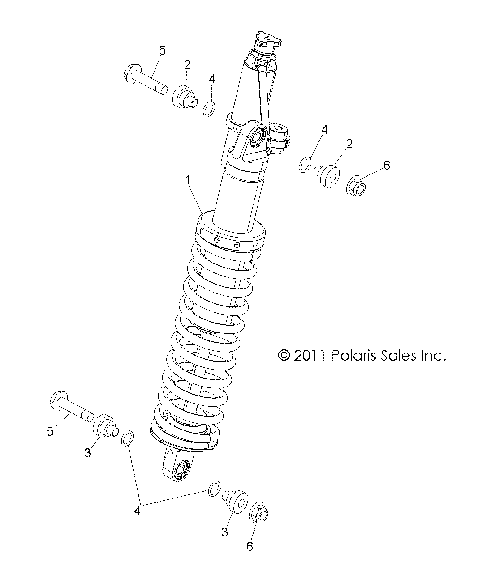 5
2
4
4
2
6
1
© 2011 Polaris Sales Inc.
5
3
4
3
6