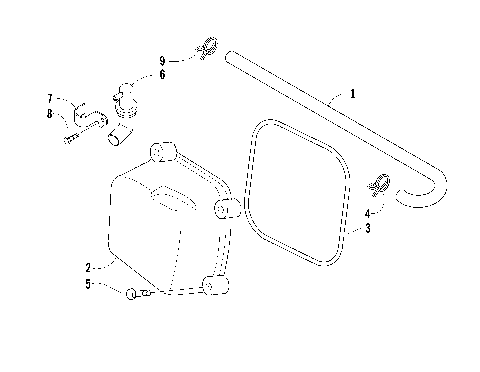 9
6
1
7
8
4
3
2
5