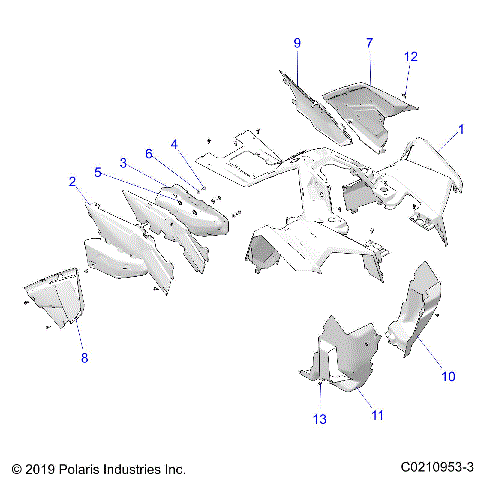 9
7
12
1
4
6
3
5
2
8
10
13
11

© 2019 Polaris Industries Inc.
C0210953-3